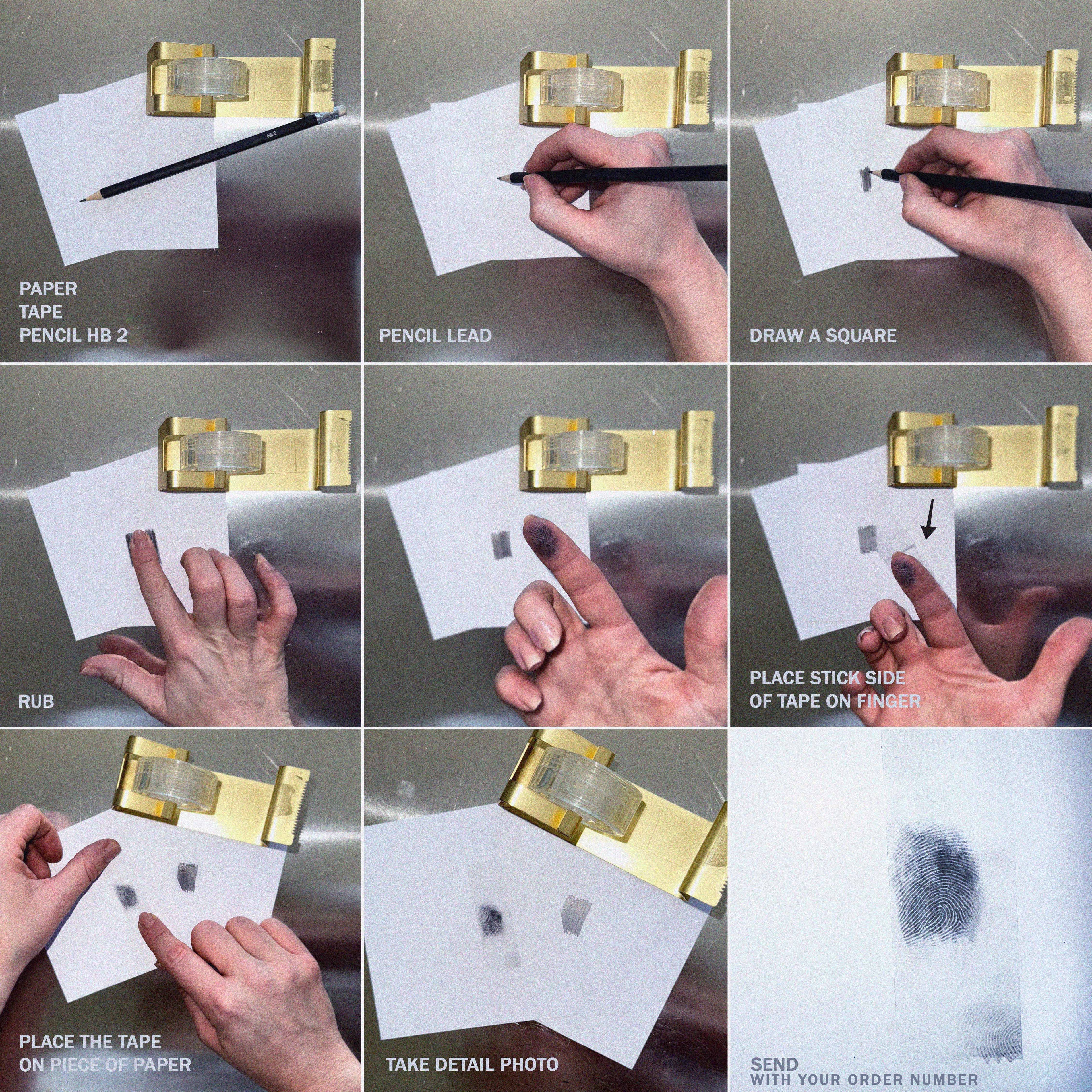 HB 2

PAPER
TAPE
PENCIL HB 2

PENCIL LEAD

DRAW A SQUARE

RUB

PLACE STICK SIDE
OF TAPE ON FINGER

PLACE THE TAPE
ON PIECE OF PAPER

TAKE DETAIL PHOTO

SEND
WITH YOUR ORDER NUMBER